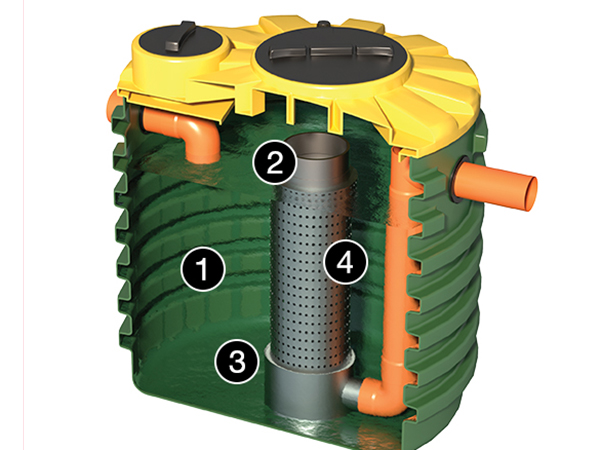 2
1
4
3